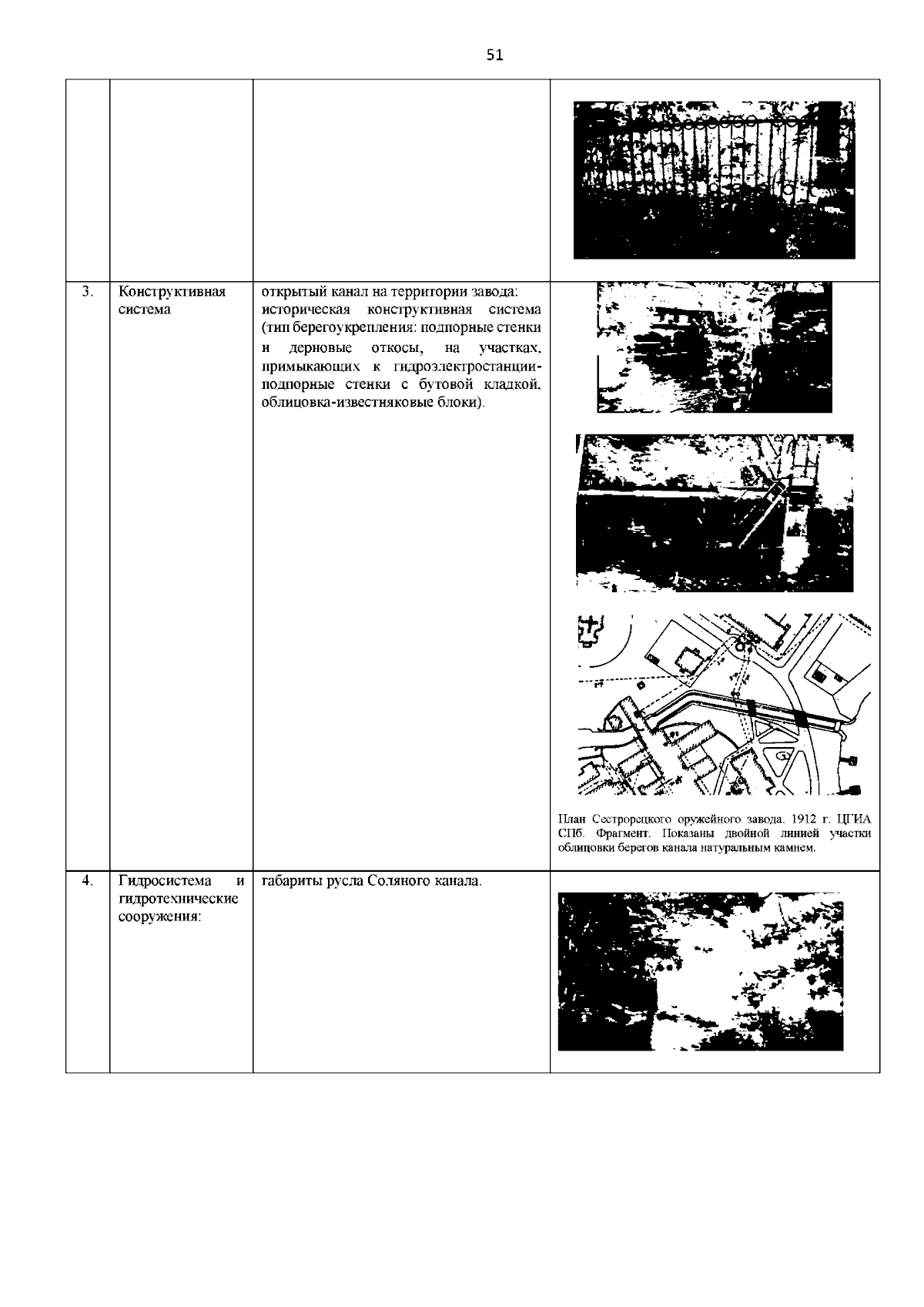 51

| | | | |
|---|---|---|---|
| | | | |
| 3. | Конструктивная система | открытый канал на территории завода: историческая конструктивная система (тип берегоукрепления: подпорные стенки и дерновые откосы, на участках, примыкающих к гидроэлектростанции-подпорные стенки с бутовой кладкой, облицовка-известняковые блоки). | План Сестрорецкого оружейного завода. 1912 г. ЦГИА СПб. Фрагмент. Показаны двойной линией участки облицовки берегов канала натуральным камнем. |
| 4. | Гидросистема и гидротехнические сооружения: | габариты русла Соляного канала. | |