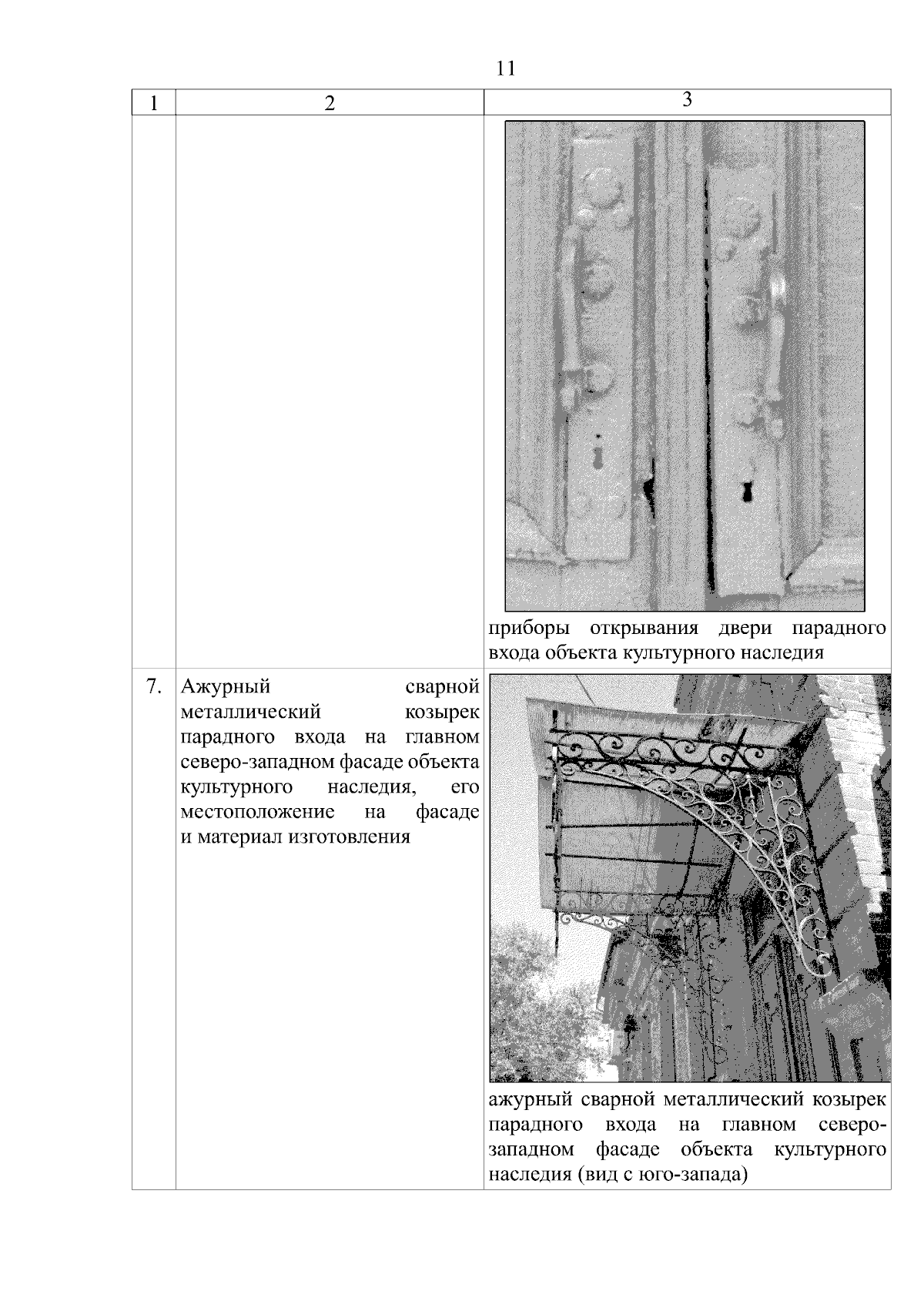 11

| 1 | 2 | 3 |
|---|---|---|
| | | приборы открывания двери парадного входа объекта культурного наследия |
| 7. | Ажурный сварной металлический козырек парадного входа на главном северо-западном фасаде объекта культурного наследия, его местоположение на фасаде и материал изготовления | ажурный сварной металлический козырек парадного входа на главном северо-западном фасаде объекта культурного наследия (вид с юго-запада) |