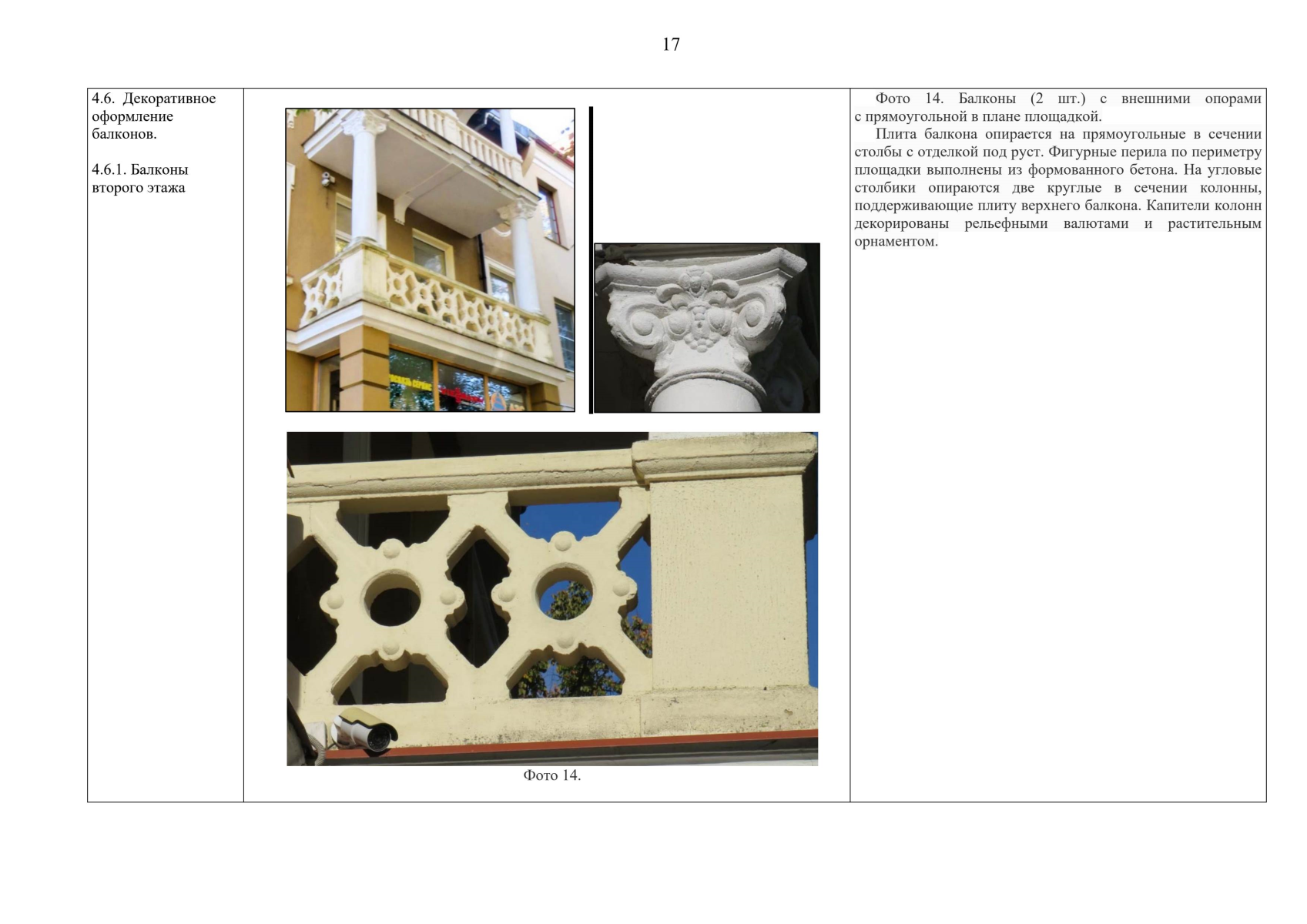 17

| 4.6. Декоративное оформление балконов.<br><br>4.6.1. Балконы второго этажа | Фото 14. | Фото 14. Балконы (2 шт.) с внешними опорами с прямоугольной в плане площадкой.<br>Плита балкона опирается на прямоугольные в сечении столбы с отделкой под руст. Фигурные перила по периметру площадки выполнены из формованного бетона. На угловые столбики опираются две круглые в сечении колонны, поддерживающие плиту верхнего балкона. Капители колонн декорированы рельефными валютами и растительным орнаментом. |
|---|---|---|