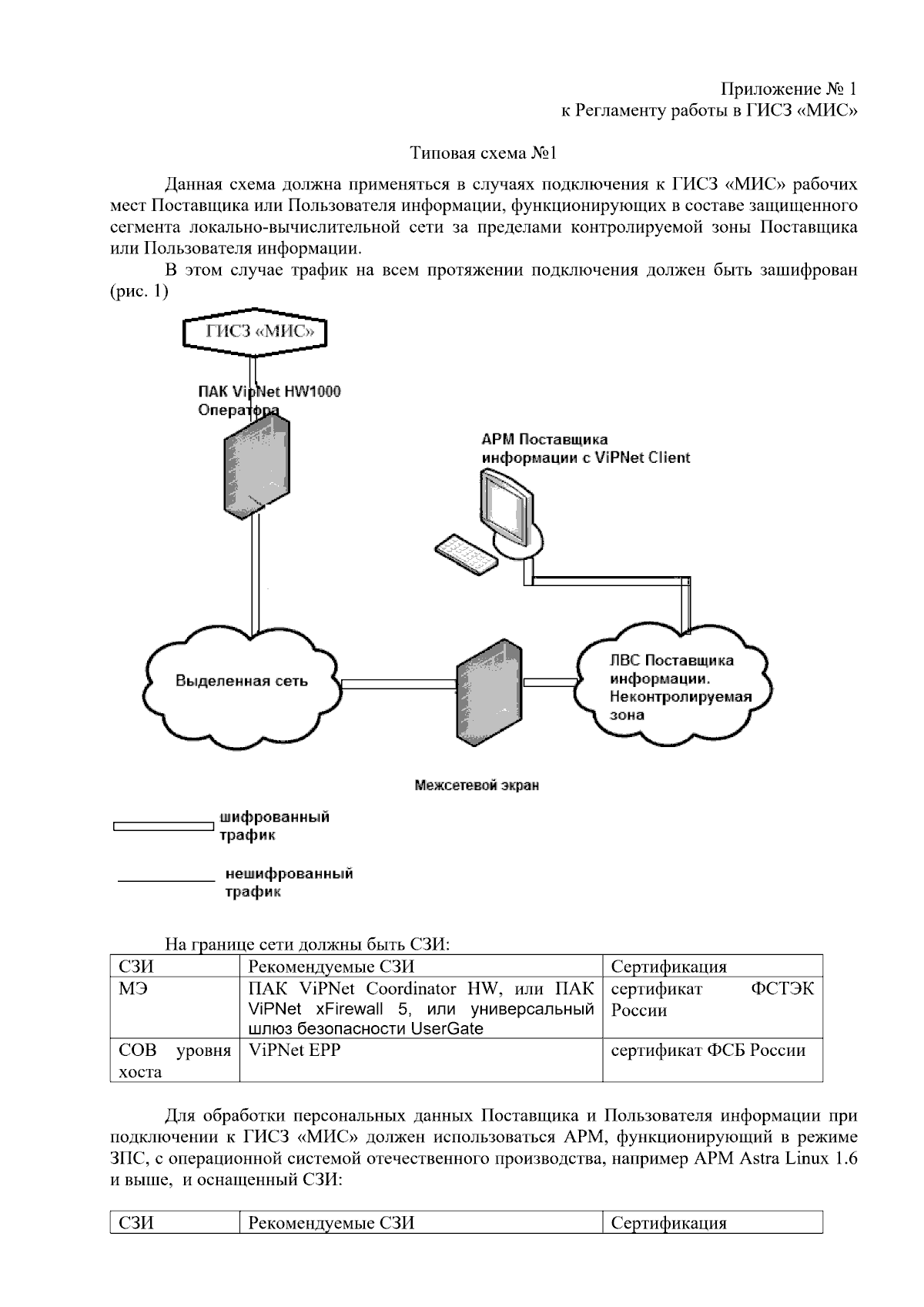 Приложение № 1
к Регламенту работы в ГИСЗ «МИС»

Типовая схема №1

Данная схема должна применяться в случаях подключения к ГИСЗ «МИС» рабочих мест Поставщика или Пользователя информации, функционирующих в составе защищенного сегмента локально-вычислительной сети за пределами контролируемой зоны Поставщика или Пользователя информации.

В этом случае трафик на всем протяжении подключения должен быть зашифрован (рис. 1)

ГИСЗ «МИС»

ПАК VipNet HW1000 Оператора

АРМ Поставщика информации с ViPNet Client

Выделенная сеть

ЛВС Поставщика информации. Неконтролируемая зона

Межсетевой экран

шифрованный трафик

нешифрованный трафик

На границе сети должны быть СЗИ:

| СЗИ | Рекомендуемые СЗИ | Сертификация |
|---|---|---|
| МЭ | ПАК ViPNet Coordinator HW, или ПАК ViPNet xFirewall 5, или универсальный шлюз безопасности UserGate | сертификат ФСТЭК России |
| СОВ уровня хоста | ViPNet EPP | сертификат ФСБ России |

Для обработки персональных данных Поставщика и Пользователя информации при подключении к ГИСЗ «МИС» должен использоваться АРМ, функционирующий в режиме ЗПС, с операционной системой отечественного производства, например АРМ Astra Linux 1.6 и выше, и оснащенный СЗИ:

| СЗИ | Рекомендуемые СЗИ | Сертификация |
|---|---|---|