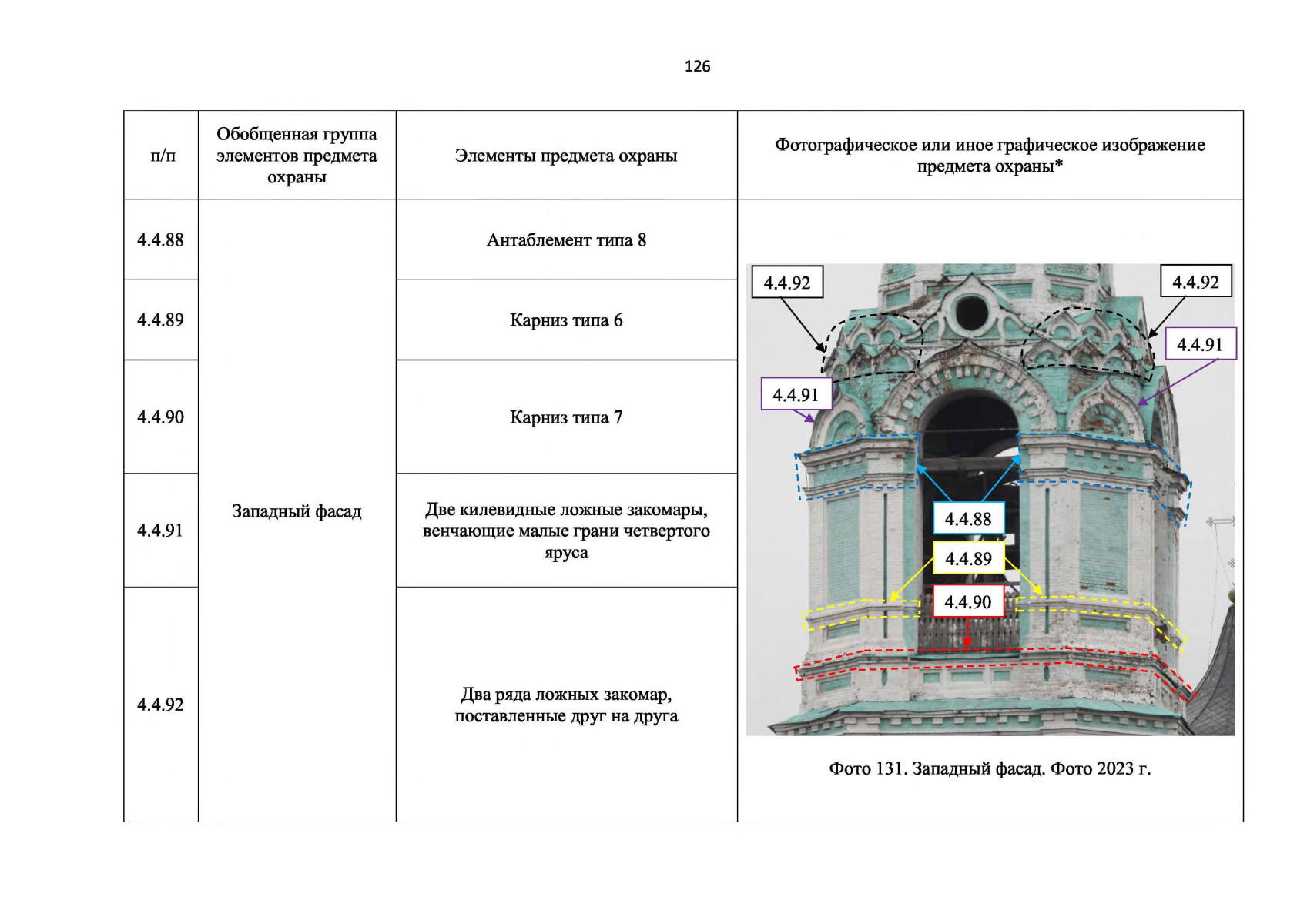 126

| п/п | Обобщенная группа элементов предмета охраны | Элементы предмета охраны | Фотографическое или иное графическое изображение предмета охраны* |
|---|---|---|---|
| 4.4.88 | Западный фасад | Антаблемент типа 8 | 4.4.92 4.4.92 4.4.91 4.4.91 4.4.88 4.4.89 4.4.90 Фото 131. Западный фасад. Фото 2023 г. |
| 4.4.89 | | Карниз типа 6 | |
| 4.4.90 | | Карниз типа 7 | |
| 4.4.91 | | Две килевидные ложные закомары, венчающие малые грани четвертого яруса | |
| 4.4.92 | | Два ряда ложных закомар, поставленные друг на друга | |