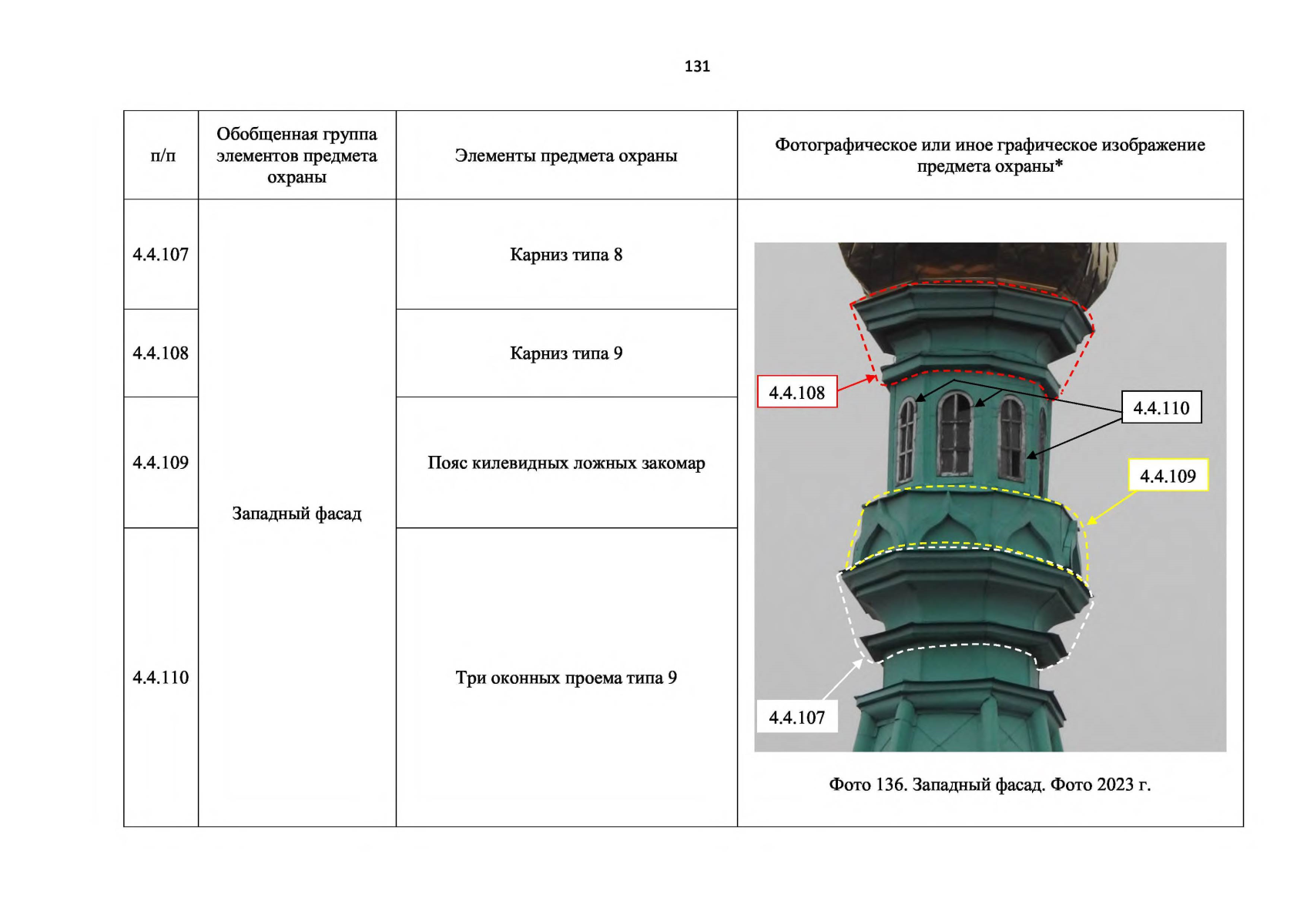 131

| п/п | Обобщенная группа элементов предмета охраны | Элементы предмета охраны | Фотографическое или иное графическое изображение предмета охраны* |
|---|---|---|---|
| 4.4.107 | Западный фасад | Карниз типа 8 | 4.4.108 4.4.110 4.4.109 4.4.107 Фото 136. Западный фасад. Фото 2023 г. |
| 4.4.108 | | Карниз типа 9 | |
| 4.4.109 | | Пояс килевидных ложных закомар | |
| 4.4.110 | | Три оконных проема типа 9 | |