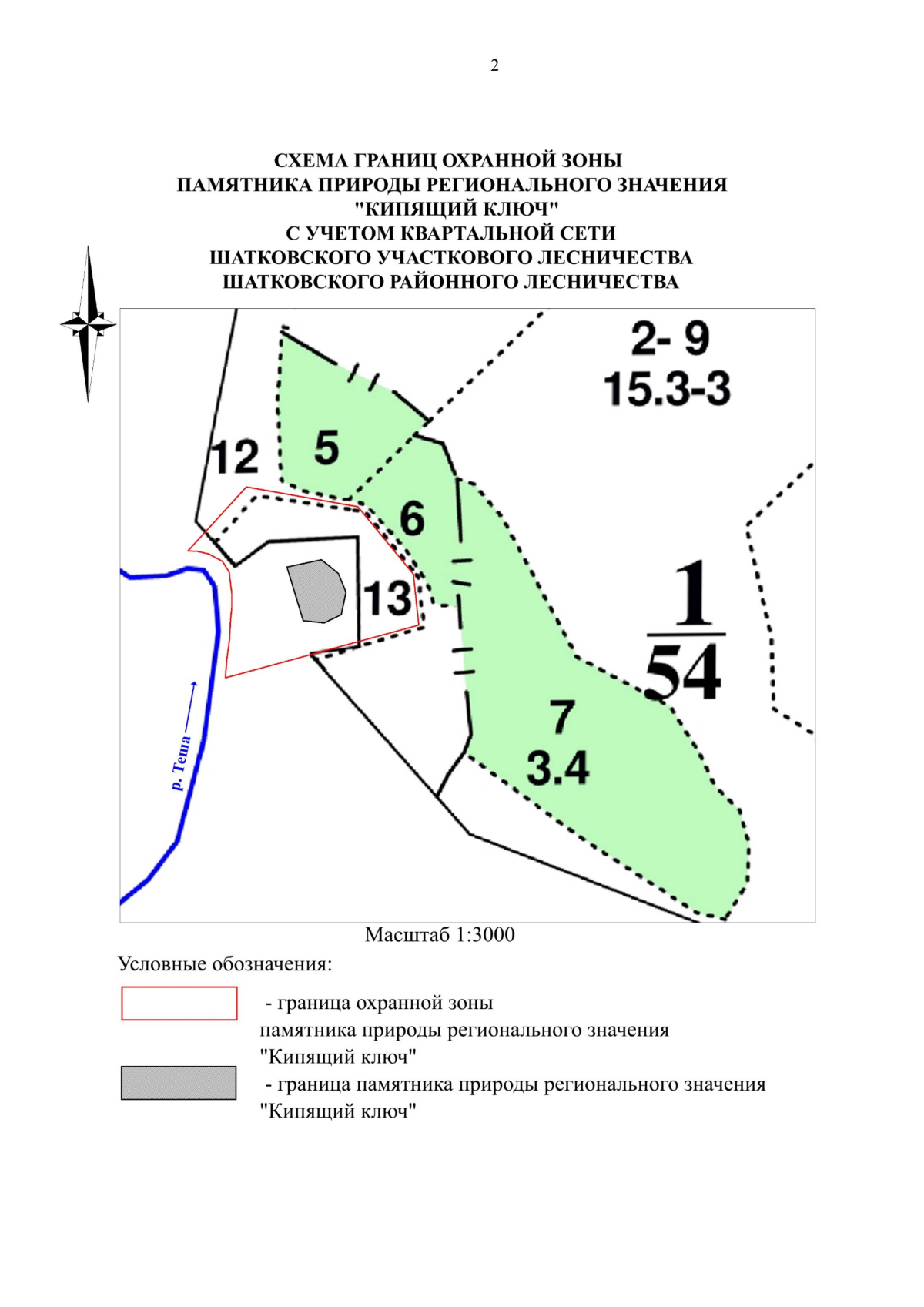 2

СХЕМА ГРАНИЦ ОХРАННОЙ ЗОНЫ
ПАМЯТНИКА ПРИРОДЫ РЕГИОНАЛЬНОГО ЗНАЧЕНИЯ
"КИПЯЩИЙ КЛЮЧ"
С УЧЕТОМ КВАРТАЛЬНОЙ СЕТИ
ШАТКОВСКОГО УЧАСТКОВОГО ЛЕСНИЧЕСТВА
ШАТКОВСКОГО РАЙОННОГО ЛЕСНИЧЕСТВА

2- 9
15.3-3

12

5

6

13

$\frac{1}{54}$

7
3.4

р. Теша

Масштаб 1:3000

Условные обозначения:

- граница охранной зоны памятника природы регионального значения "Кипящий ключ"

- граница памятника природы регионального значения "Кипящий ключ"