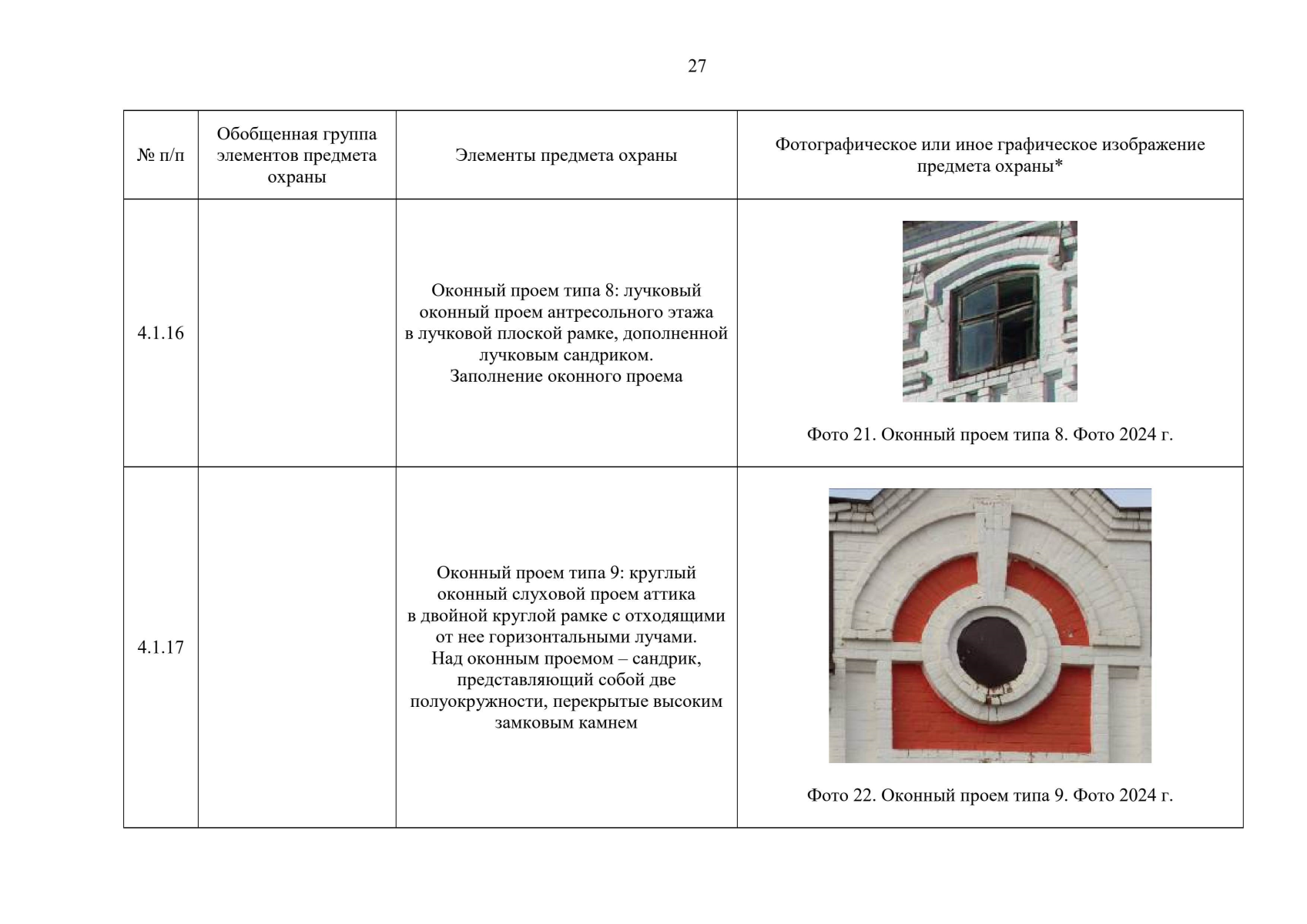 27

| № п/п | Обобщенная группа элементов предмета охраны | Элементы предмета охраны | Фотографическое или иное графическое изображение предмета охраны* |
|---|---|---|---|
| 4.1.16 | | Оконный проем типа 8: лучковый оконный проем антресольного этажа в лучковой плоской рамке, дополненной лучковым сандриком. Заполнение оконного проема | Фото 21. Оконный проем типа 8. Фото 2024 г. |
| 4.1.17 | | Оконный проем типа 9: круглый оконный слуховой проем аттика в двойной круглой рамке с отходящими от нее горизонтальными лучами. Над оконным проемом – сандрик, представляющий собой две полуокружности, перекрытые высоким замковым камнем | Фото 22. Оконный проем типа 9. Фото 2024 г. |