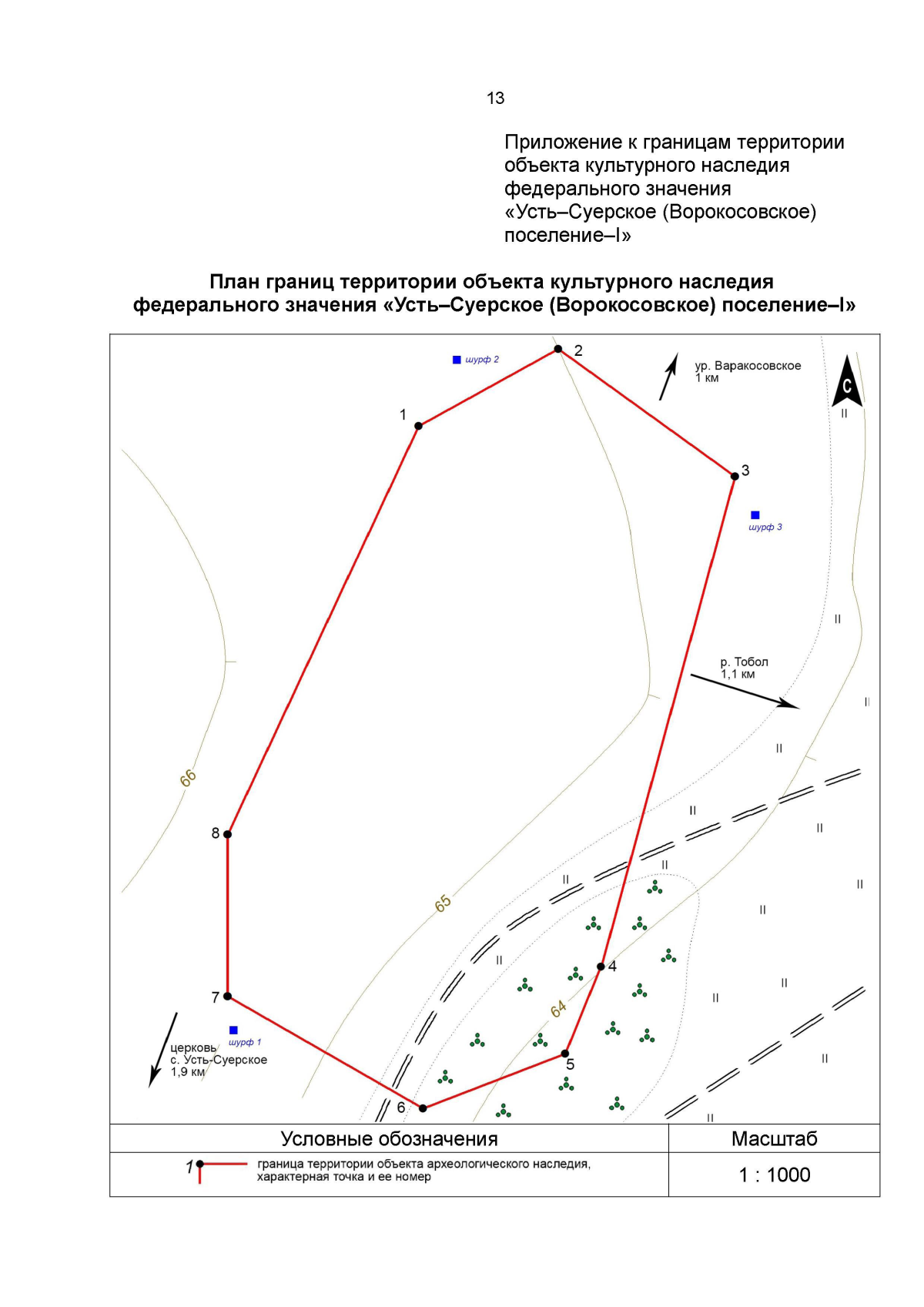 13

Приложение к границам территории объекта культурного наследия федерального значения «Усть–Суерское (Ворокосовское) поселение–I»

План границ территории объекта культурного наследия федерального значения «Усть–Суерское (Ворокосовское) поселение–I»

шурф 2

2

ур. Варакосовское
1 км

С

1

3

шурф 3

р. Тобол
1,1 км

66

8

65

4

7

64

шурф 1

церковь
с. Усть-Суерское
1,9 км

5

6

| Условные обозначения | Масштаб |
|---|---|
| 1 граница территории объекта археологического наследия, характерная точка и ее номер | 1 : 1000 |