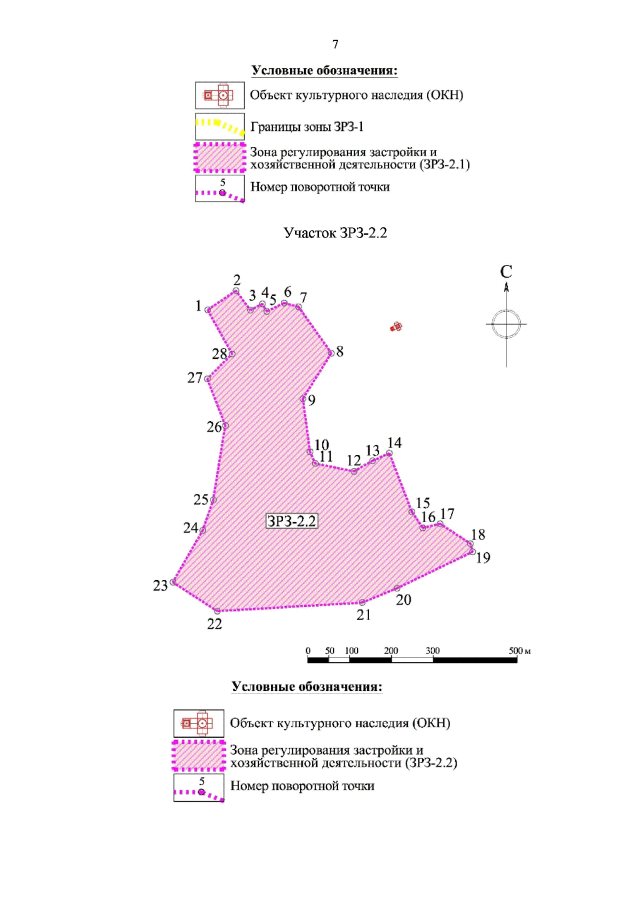 7

Условные обозначения:

Объект культурного наследия (ОКН)

Границы зоны ЗРЗ-1

Зона регулирования застройки и хозяйственной деятельности (ЗРЗ-2.1)

5
Номер поворотной точки

Участок ЗРЗ-2.2

С

1 2 3 4 5 6 7 8 9 10 11 12 13 14 15 16 17 18 19 20 21 22 23 24 25 26 27 28

ЗРЗ-2.2

0 50 100 200 300 500 м

Условные обозначения:

Объект культурного наследия (ОКН)

Зона регулирования застройки и хозяйственной деятельности (ЗРЗ-2.2)

5
Номер поворотной точки