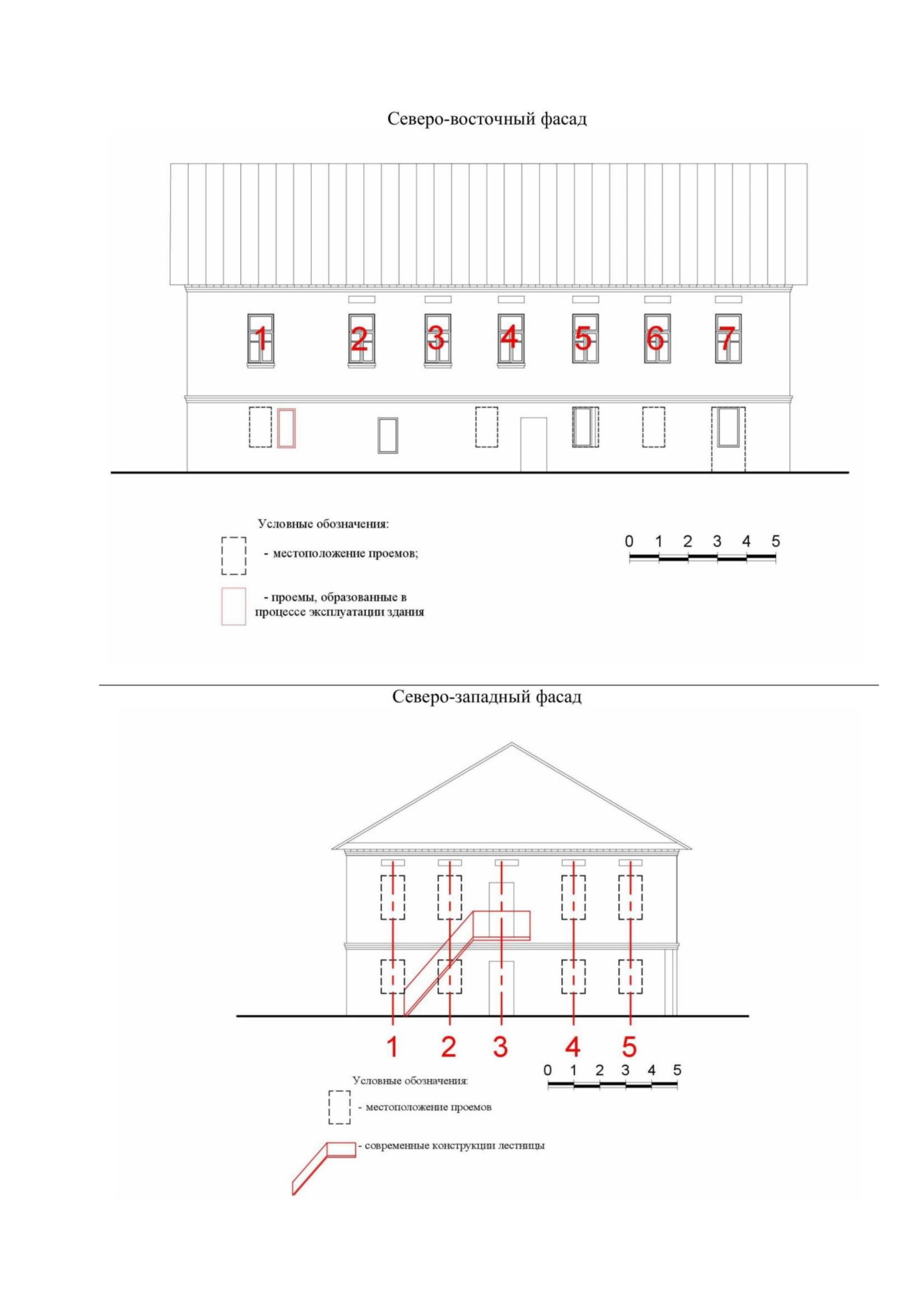 Северо-восточный фасад

1 2 3 4 5 6 7

Условные обозначения:

- местоположение проемов;

- проемы, образованные в процессе эксплуатации здания

0 1 2 3 4 5

Северо-западный фасад

1 2 3 4 5

0 1 2 3 4 5

Условные обозначения:

- местоположение проемов

- современные конструкции лестницы