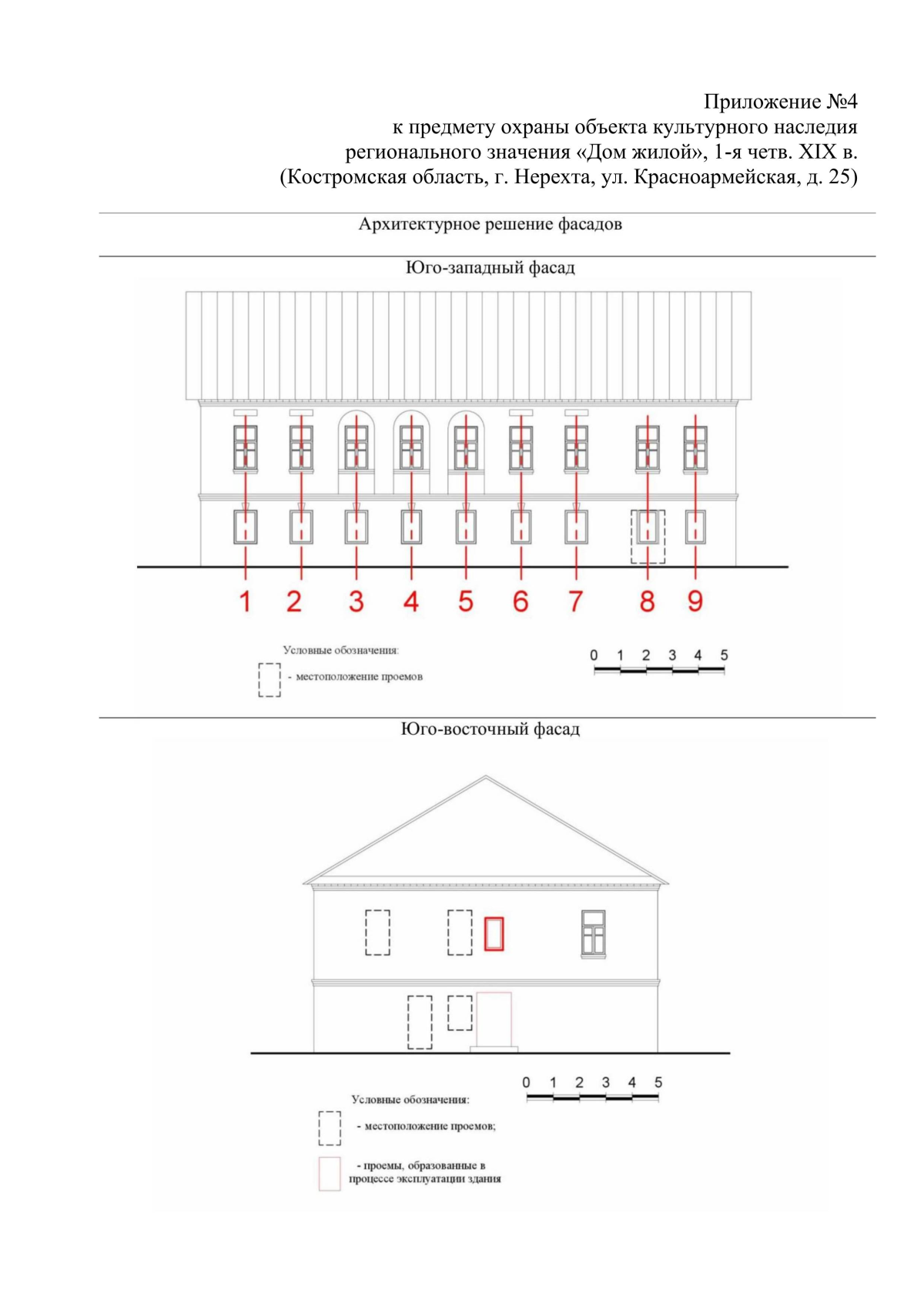 Приложение №4
к предмету охраны объекта культурного наследия
регионального значения «Дом жилой», 1-я четв. XIX в.
(Костромская область, г. Нерехта, ул. Красноармейская, д. 25)

Архитектурное решение фасадов

Юго-западный фасад

1 2 3 4 5 6 7 8 9

Условные обозначения:
- местоположение проемов

0 1 2 3 4 5

Юго-восточный фасад

0 1 2 3 4 5

Условные обозначения:
- местоположение проемов;
- проемы, образованные в процессе эксплуатации здания