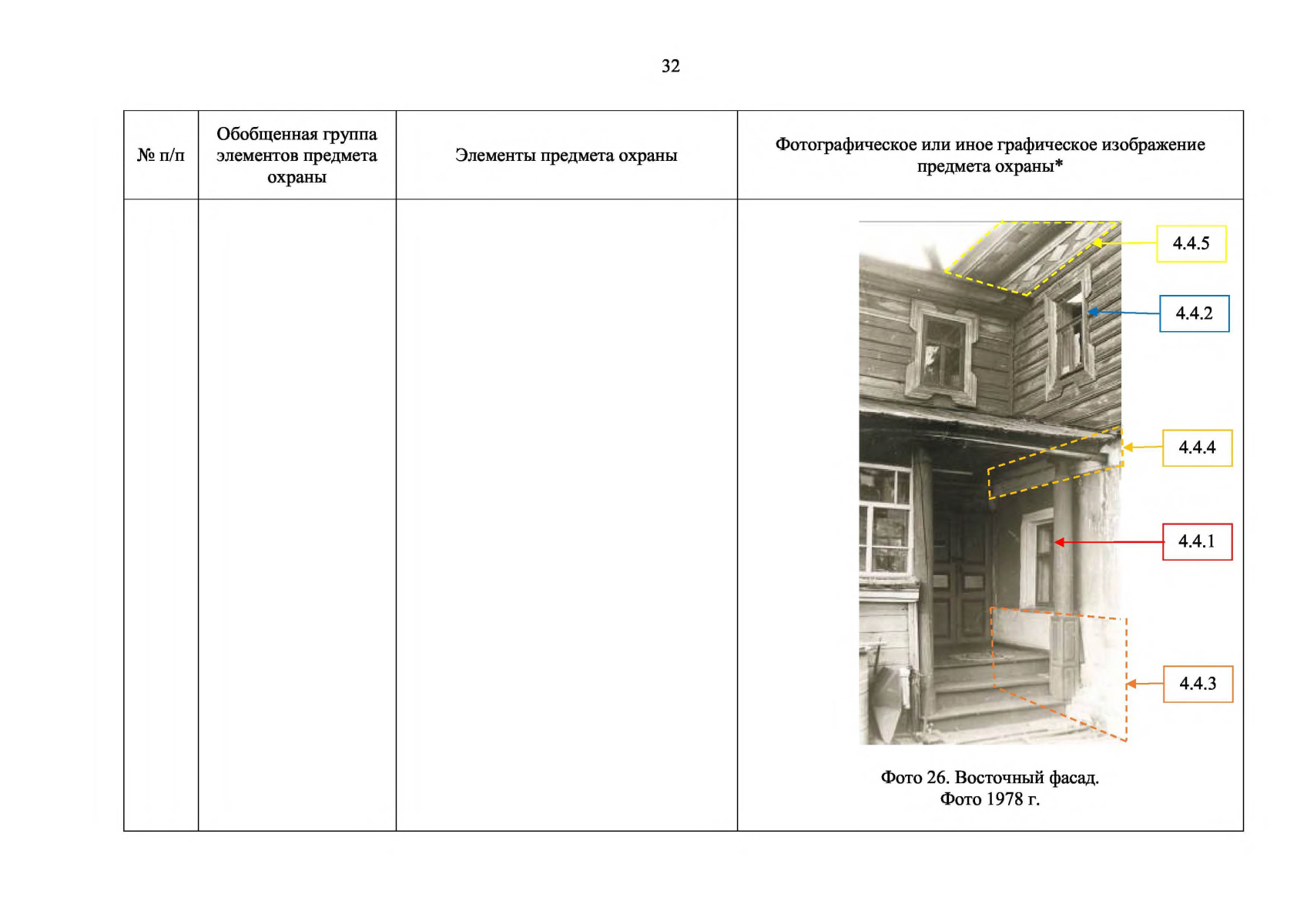 32

| № п/п | Обобщенная группа элементов предмета охраны | Элементы предмета охраны | Фотографическое или иное графическое изображение предмета охраны* |
|---|---|---|---|
| | | | 4.4.5 4.4.2 4.4.4 4.4.1 4.4.3 Фото 26. Восточный фасад. Фото 1978 г. |