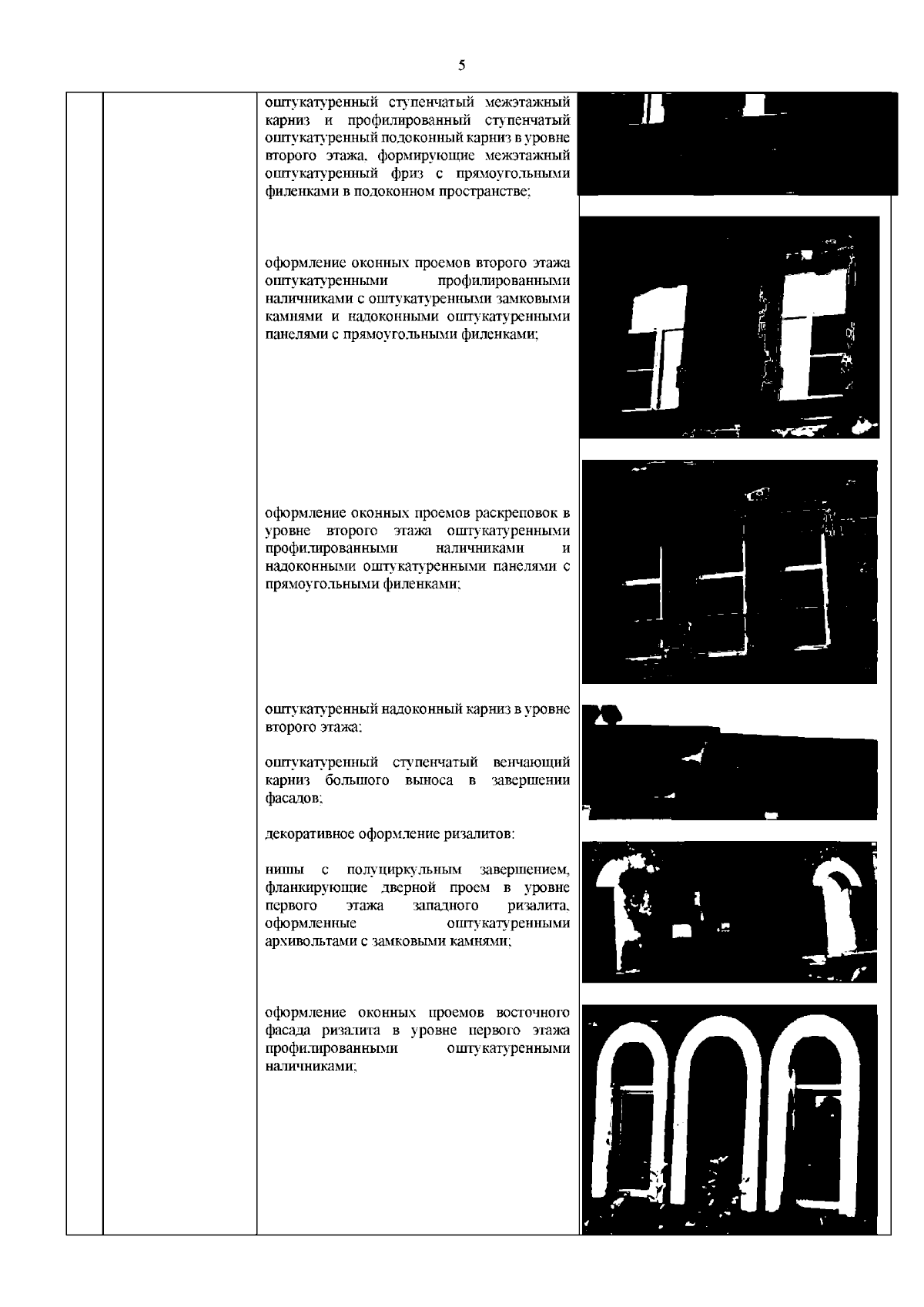 5

оштукатуренный ступенчатый межэтажный карниз и профилированный ступенчатый оштукатуренный подоконный карниз в уровне второго этажа, формирующие межэтажный оштукатуренный фриз с прямоугольными филенками в подоконном пространстве;

оформление оконных проемов второго этажа оштукатуренными профилированными наличниками с оштукатуренными замковыми камнями и надоконными оштукатуренными панелями с прямоугольными филенками;

оформление оконных проемов раскреповок в уровне второго этажа оштукатуренными профилированными наличниками и надоконными оштукатуренными панелями с прямоугольными филенками;

оштукатуренный надоконный карниз в уровне второго этажа;

оштукатуренный ступенчатый венчающий карниз большого выноса в завершении фасадов;

декоративное оформление ризалитов:

ниши с полуциркульным завершением, фланкирующие дверной проем в уровне первого этажа западного ризалита, оформленные оштукатуренными архивольтами с замковыми камнями;

оформление оконных проемов восточного фасада ризалита в уровне первого этажа профилированными оштукатуренными наличниками;