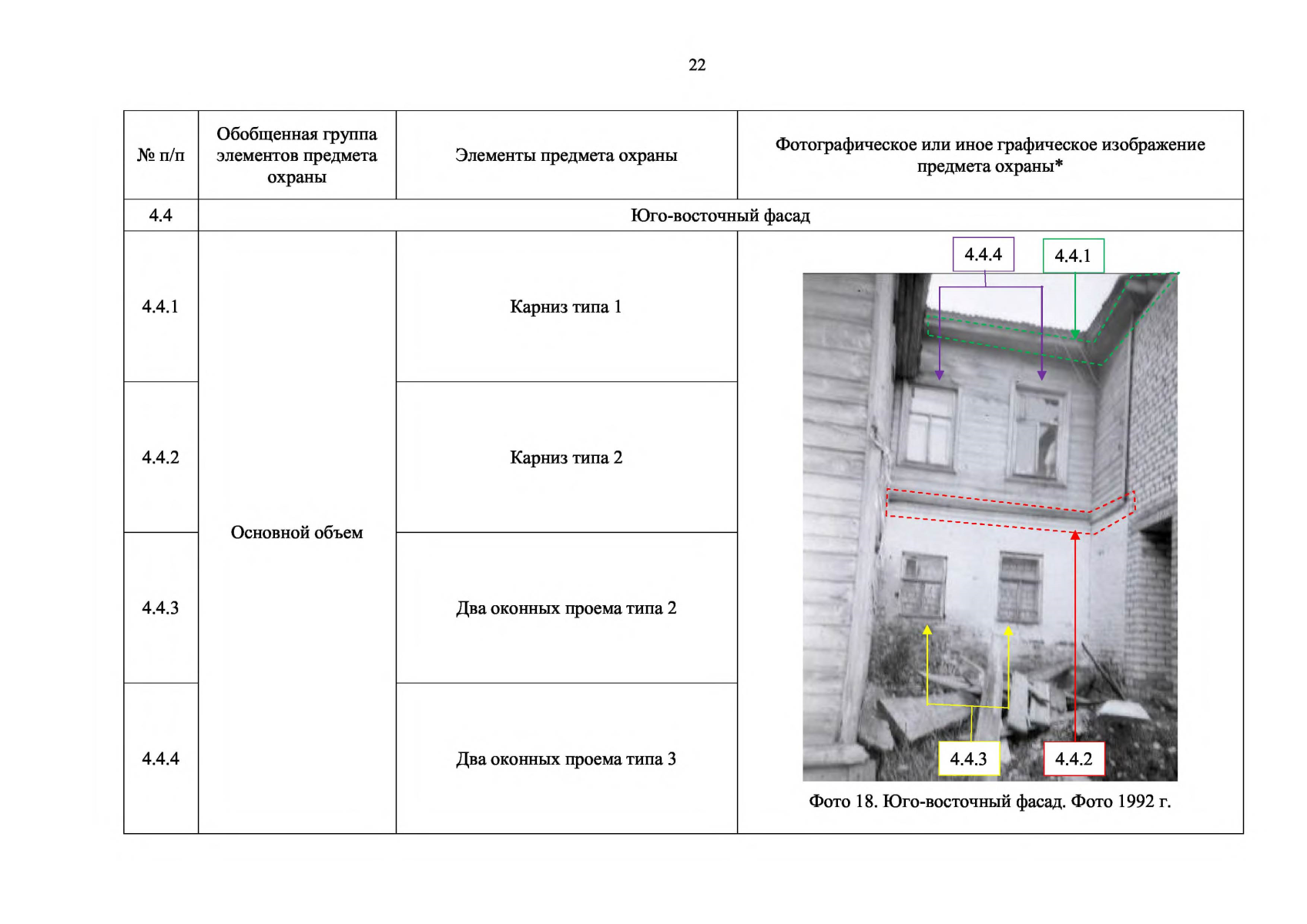 22

| № п/п | Обобщенная группа элементов предмета охраны | Элементы предмета охраны | Фотографическое или иное графическое изображение предмета охраны* |
|---|---|---|---|
| 4.4 | Юго-восточный фасад | | |
| 4.4.1 | Основной объем | Карниз типа 1 | 4.4.4 4.4.1 4.4.3 4.4.2 Фото 18. Юго-восточный фасад. Фото 1992 г. |
| 4.4.2 | | Карниз типа 2 | |
| 4.4.3 | | Два оконных проема типа 2 | |
| 4.4.4 | | Два оконных проема типа 3 | |