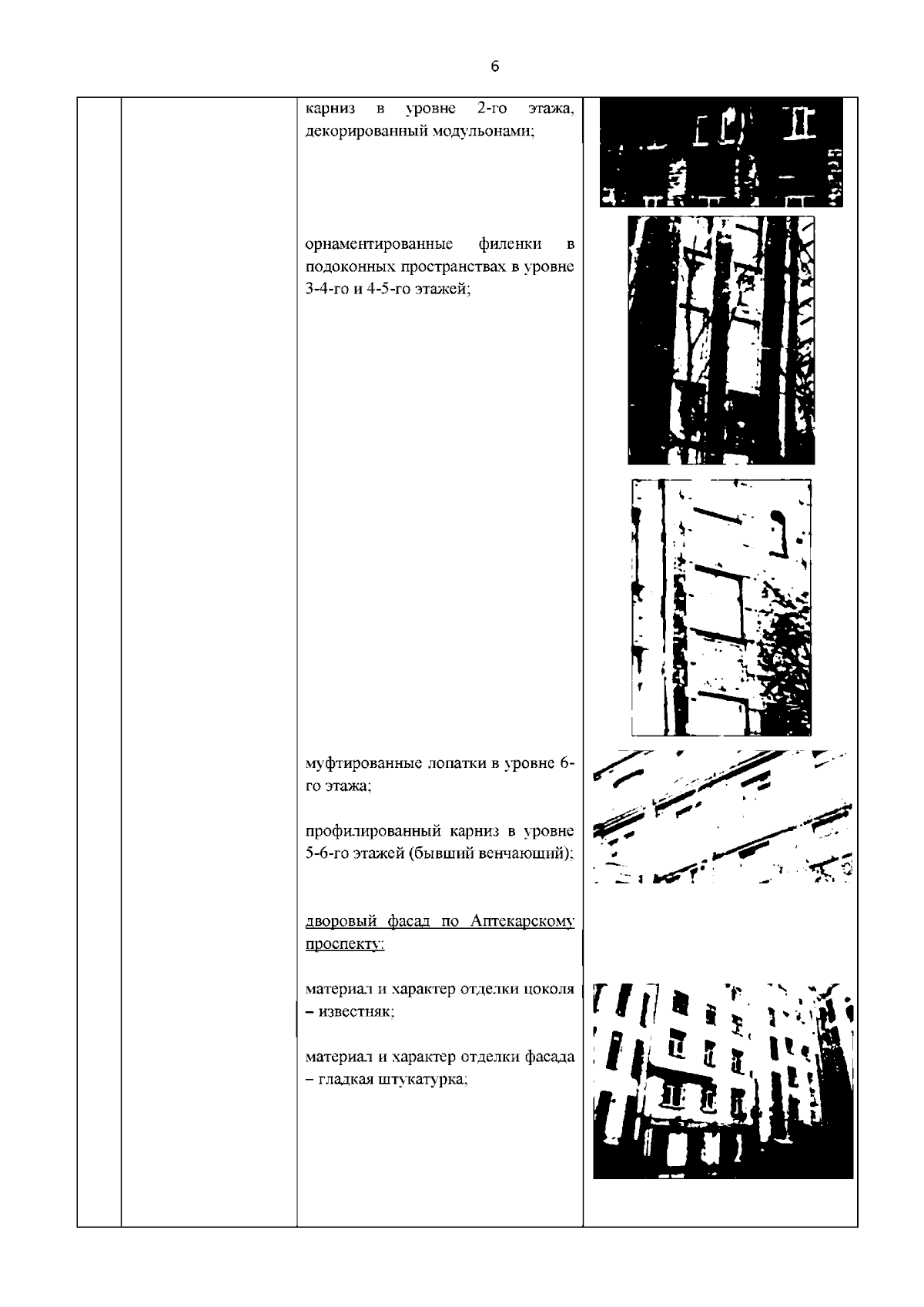 6

карниз в уровне 2-го этажа, декорированный модульонами;

орнаментированные филенки в подоконных пространствах в уровне 3-4-го и 4-5-го этажей;

муфтированные лопатки в уровне 6-го этажа;

профилированный карниз в уровне 5-6-го этажей (бывший венчающий);

дворовый фасад по Аптекарскому проспекту:

материал и характер отделки цоколя – известняк;

материал и характер отделки фасада – гладкая штукатурка;