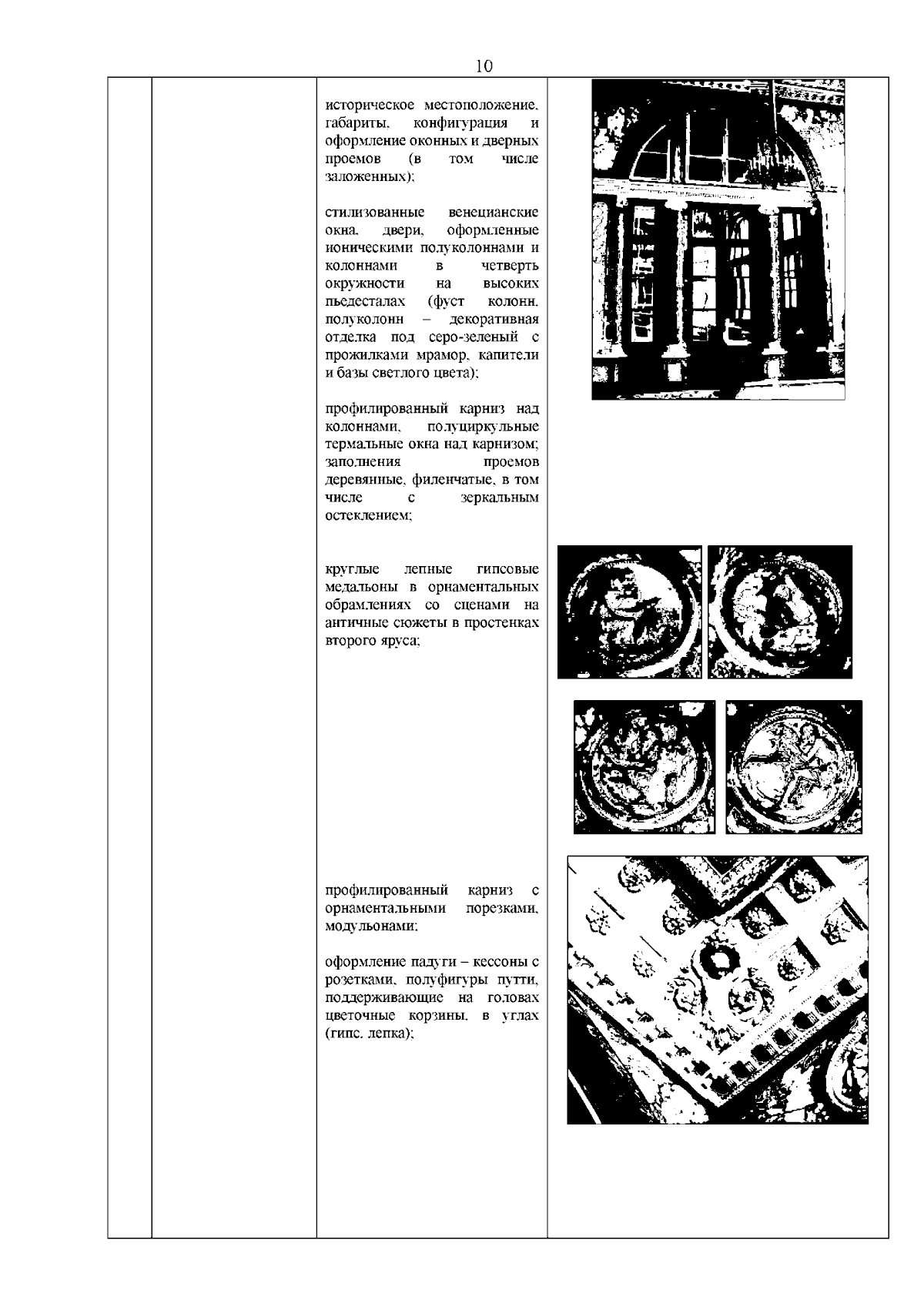 10

историческое местоположение, габариты, конфигурация и оформление оконных и дверных проемов (в том числе заложенных);

стилизованные венецианские окна, двери, оформленные ионическими полуколоннами и колоннами в четверть окружности на высоких пьедесталах (фуст колонн, полуколонн – декоративная отделка под серо-зеленый с прожилками мрамор, капители и базы светлого цвета);

профилированный карниз над колоннами, полуциркульные термальные окна над карнизом; заполнения проемов деревянные, филенчатые, в том числе с зеркальным остеклением;

круглые лепные гипсовые медальоны в орнаментальных обрамлениях со сценами на античные сюжеты в простенках второго яруса;

профилированный карниз с орнаментальными порезками, модульонами;

оформление падуги – кессоны с розетками, полуфигуры путти, поддерживающие на головах цветочные корзины, в углах (гипс, лепка);