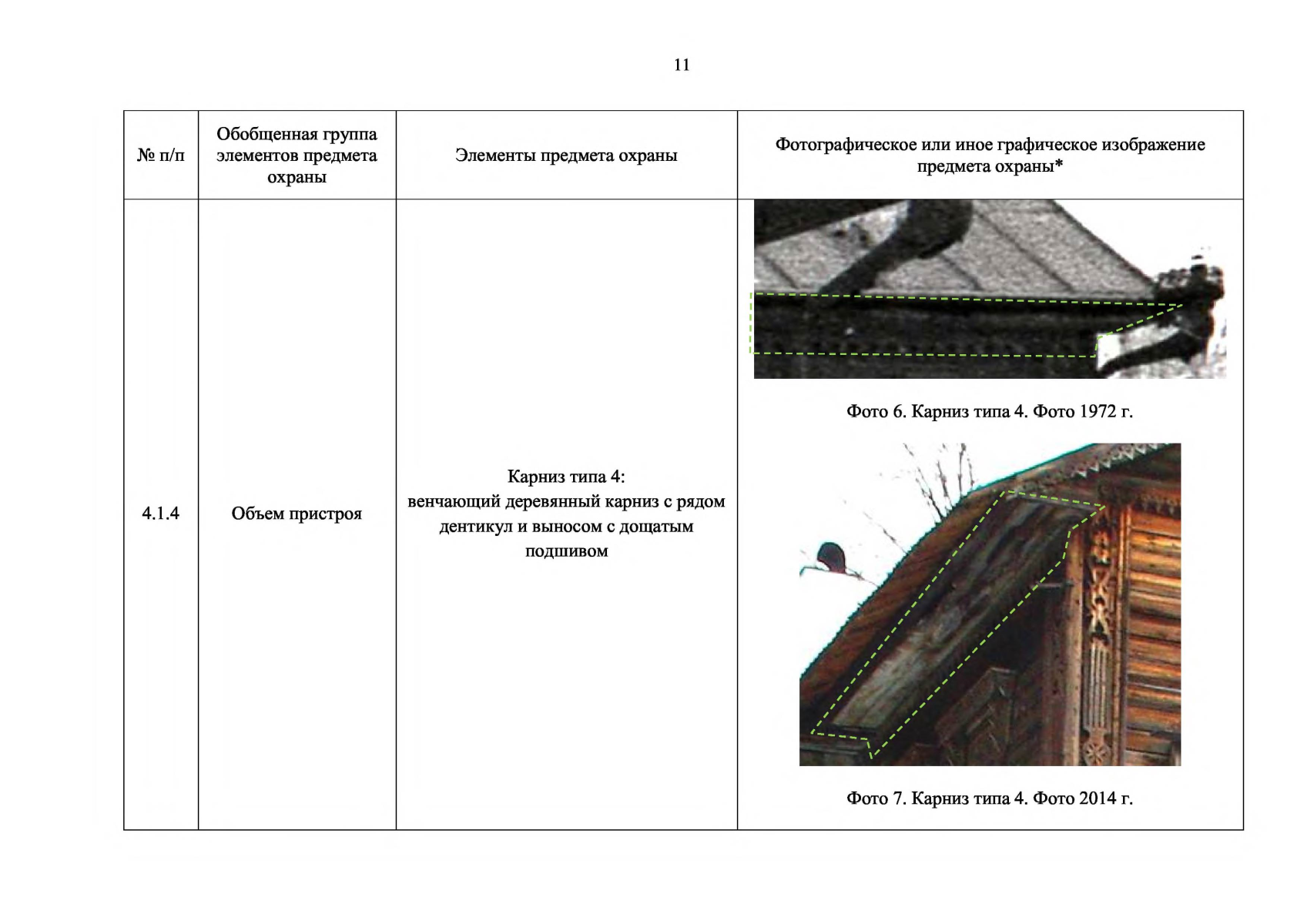 11

| № п/п | Обобщенная группа элементов предмета охраны | Элементы предмета охраны | Фотографическое или иное графическое изображение предмета охраны* |
|---|---|---|---|
| 4.1.4 | Объем пристроя | Карниз типа 4: венчающий деревянный карниз с рядом дентикул и выносом с дощатым подшивом | Фото 6. Карниз типа 4. Фото 1972 г. Фото 7. Карниз типа 4. Фото 2014 г. |