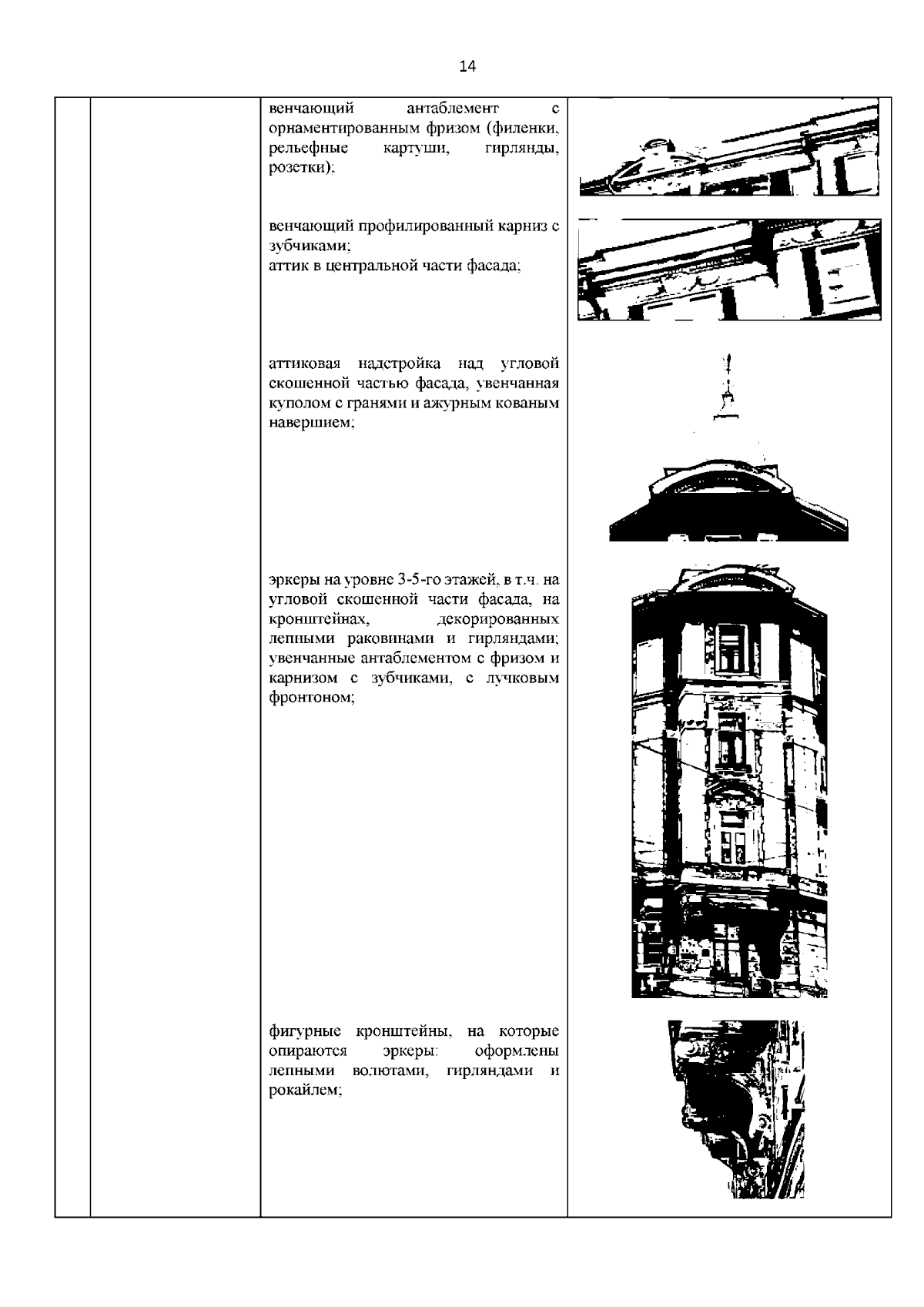 14

венчающий антаблемент с орнаментированным фризом (филенки, рельефные картуши, гирлянды, розетки);

венчающий профилированный карниз с зубчиками;
аттик в центральной части фасада;

аттиковая надстройка над угловой скошенной частью фасада, увенчанная куполом с гранями и ажурным кованым навершием;

эркеры на уровне 3-5-го этажей, в т.ч. на угловой скошенной части фасада, на кронштейнах, декорированных лепными раковинами и гирляндами; увенчанные антаблементом с фризом и карнизом с зубчиками, с лучковым фронтоном;

фигурные кронштейны, на которые опираются эркеры: оформлены лепными волютами, гирляндами и рокайлем;