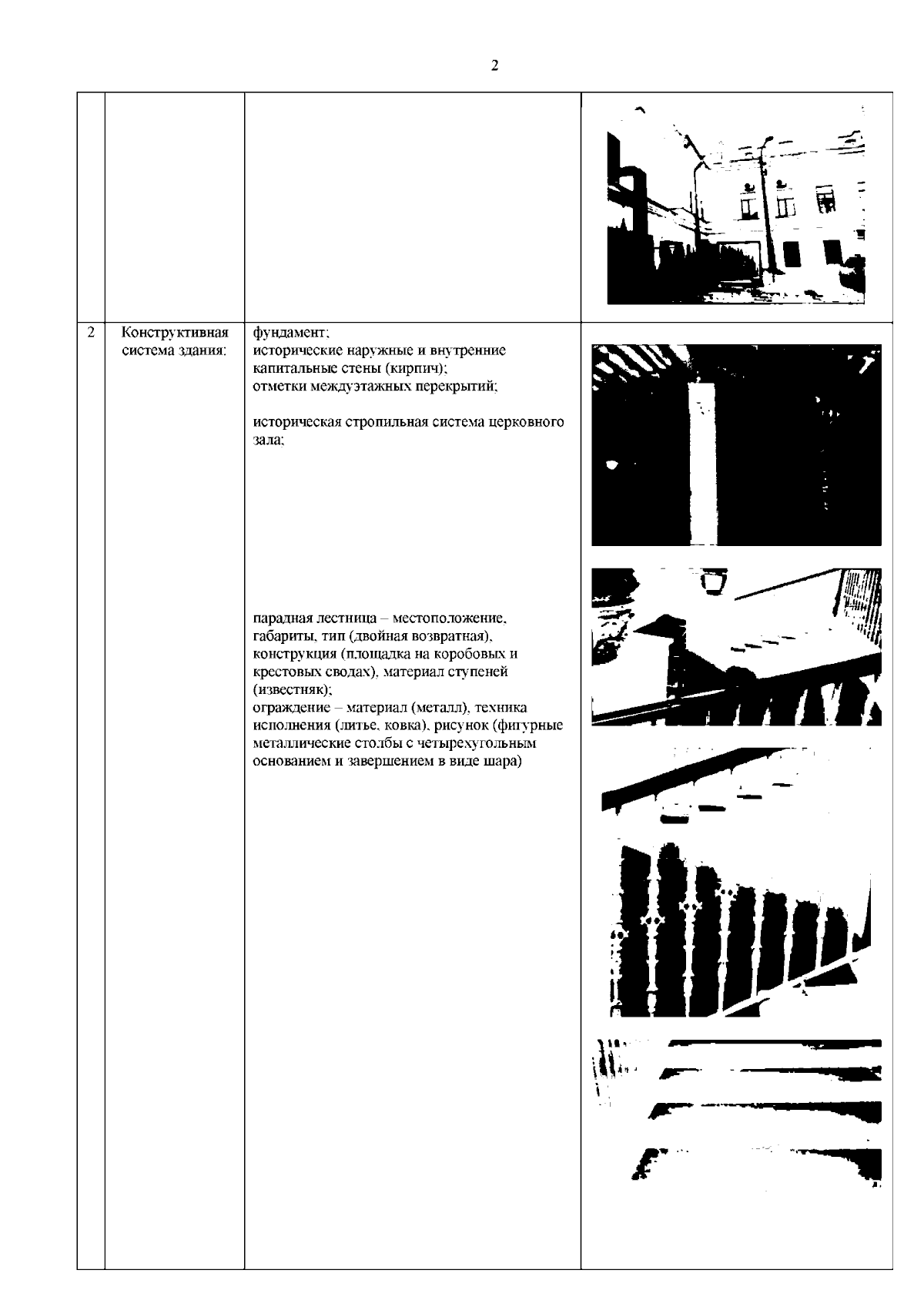 2

| | | | |
|---|---|---|---|
| | | | |
| 2 | Конструктивная система здания: | фундамент; исторические наружные и внутренние капитальные стены (кирпич); отметки междуэтажных перекрытий; историческая стропильная система церковного зала; парадная лестница – местоположение, габариты, тип (двойная возвратная), конструкция (площадка на коробовых и крестовых сводах), материал ступеней (известняк); ограждение – материал (металл), техника исполнения (литье, ковка), рисунок (фигурные металлические столбы с четырехугольным основанием и завершением в виде шара) | |