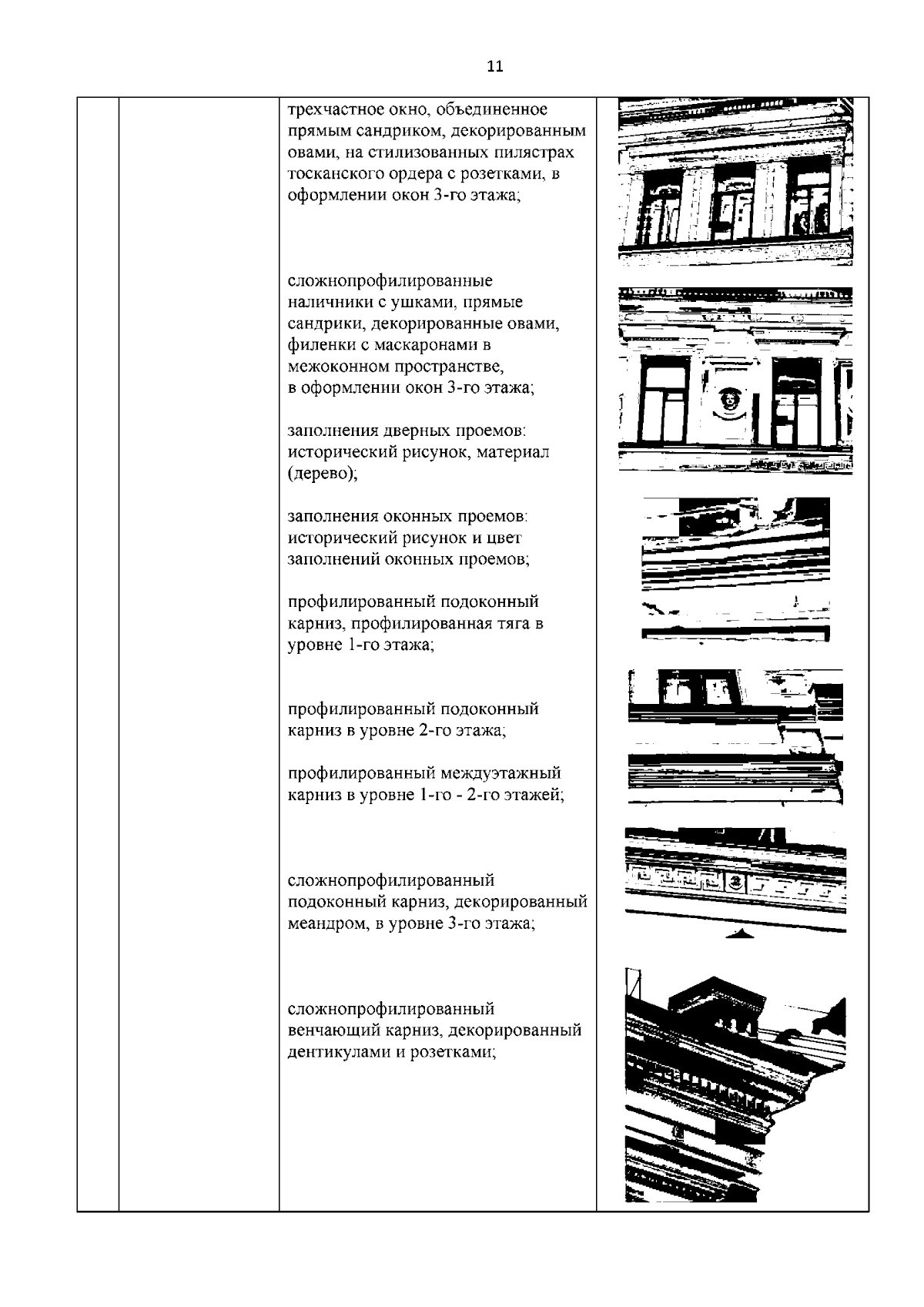 11

трехчастное окно, объединенное прямым сандриком, декорированным овами, на стилизованных пилястрах тосканского ордера с розетками, в оформлении окон 3-го этажа;

сложнопрофилированные наличники с ушками, прямые сандрики, декорированные овами, филенки с маскаронами в межоконном пространстве, в оформлении окон 3-го этажа;

заполнения дверных проемов: исторический рисунок, материал (дерево);

заполнения оконных проемов: исторический рисунок и цвет заполнений оконных проемов;

профилированный подоконный карниз, профилированная тяга в уровне 1-го этажа;

профилированный подоконный карниз в уровне 2-го этажа;

профилированный междуэтажный карниз в уровне 1-го - 2-го этажей;

сложнопрофилированный подоконный карниз, декорированный меандром, в уровне 3-го этажа;

сложнопрофилированный венчающий карниз, декорированный дентикулами и розетками;