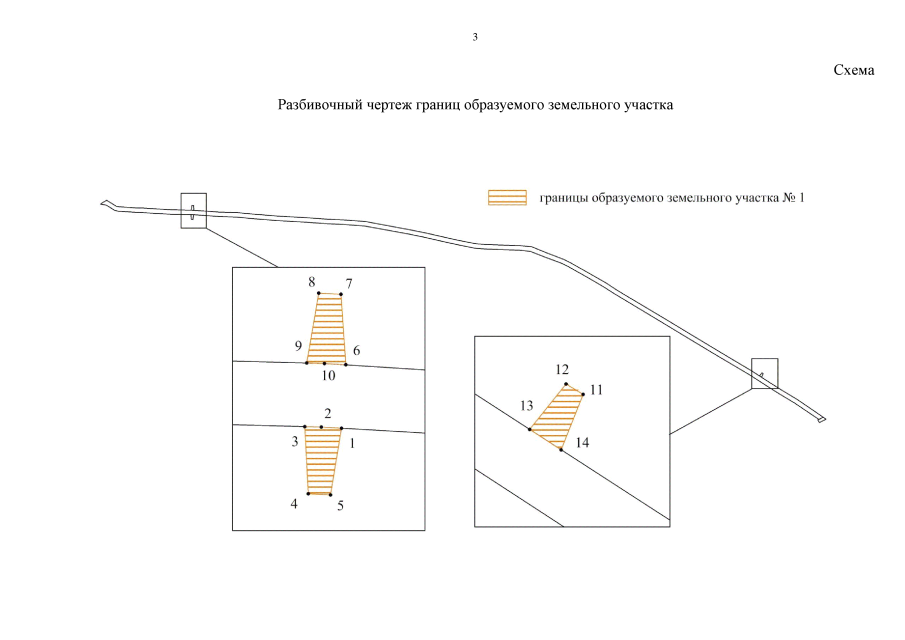 3

Схема

Разбивочный чертеж границ образуемого земельного участка

границы образуемого земельного участка № 1

8 7

9 6

10

2

3 1

4 5

12

11

13

14