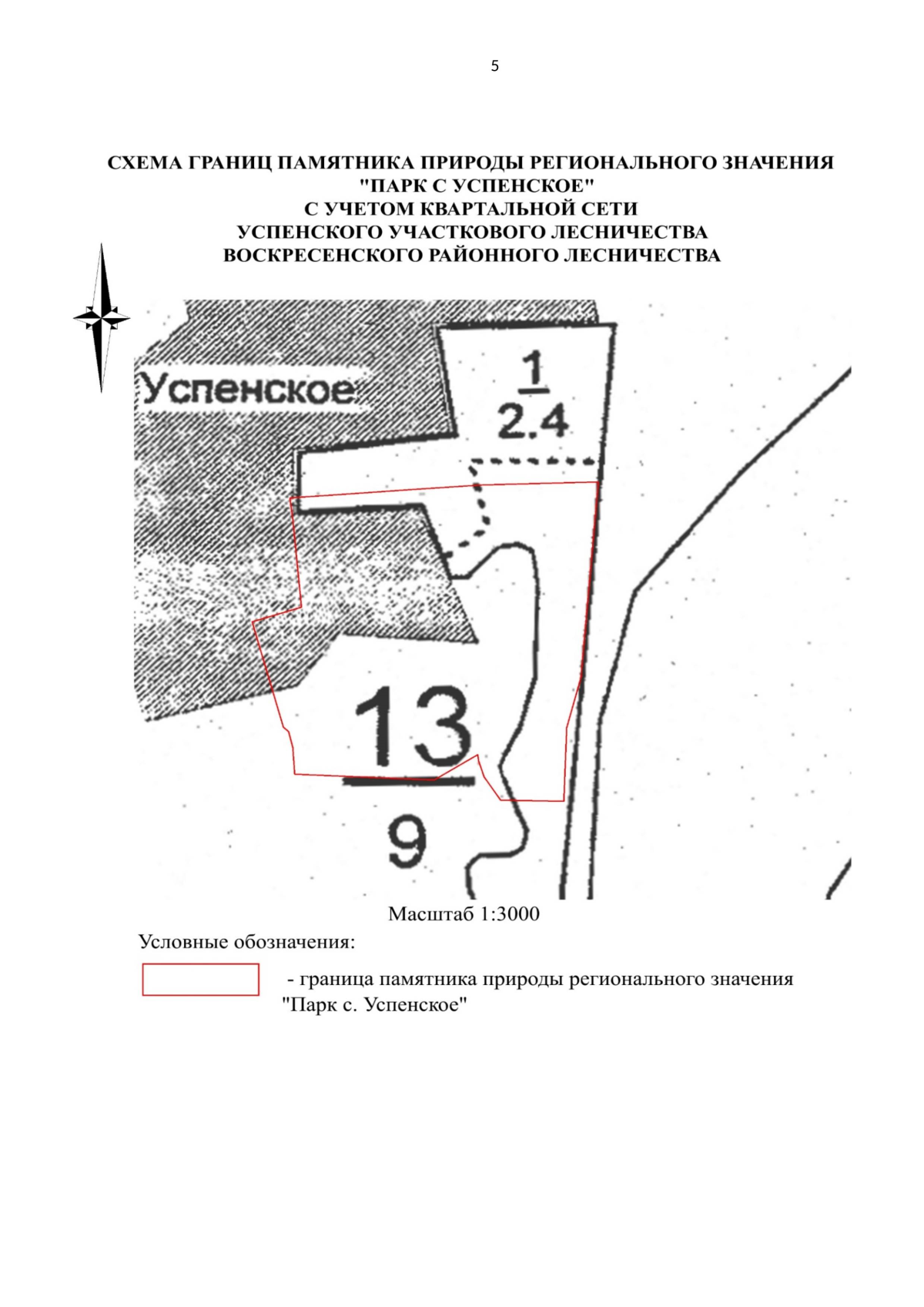 5

СХЕМА ГРАНИЦ ПАМЯТНИКА ПРИРОДЫ РЕГИОНАЛЬНОГО ЗНАЧЕНИЯ "ПАРК С УСПЕНСКОЕ" С УЧЕТОМ КВАРТАЛЬНОЙ СЕТИ УСПЕНСКОГО УЧАСТКОВОГО ЛЕСНИЧЕСТВА ВОСКРЕСЕНСКОГО РАЙОННОГО ЛЕСНИЧЕСТВА

Успенское

$\frac{1}{2.4}$

$\frac{13}{9}$

Масштаб 1:3000

Условные обозначения:

- граница памятника природы регионального значения "Парк с. Успенское"