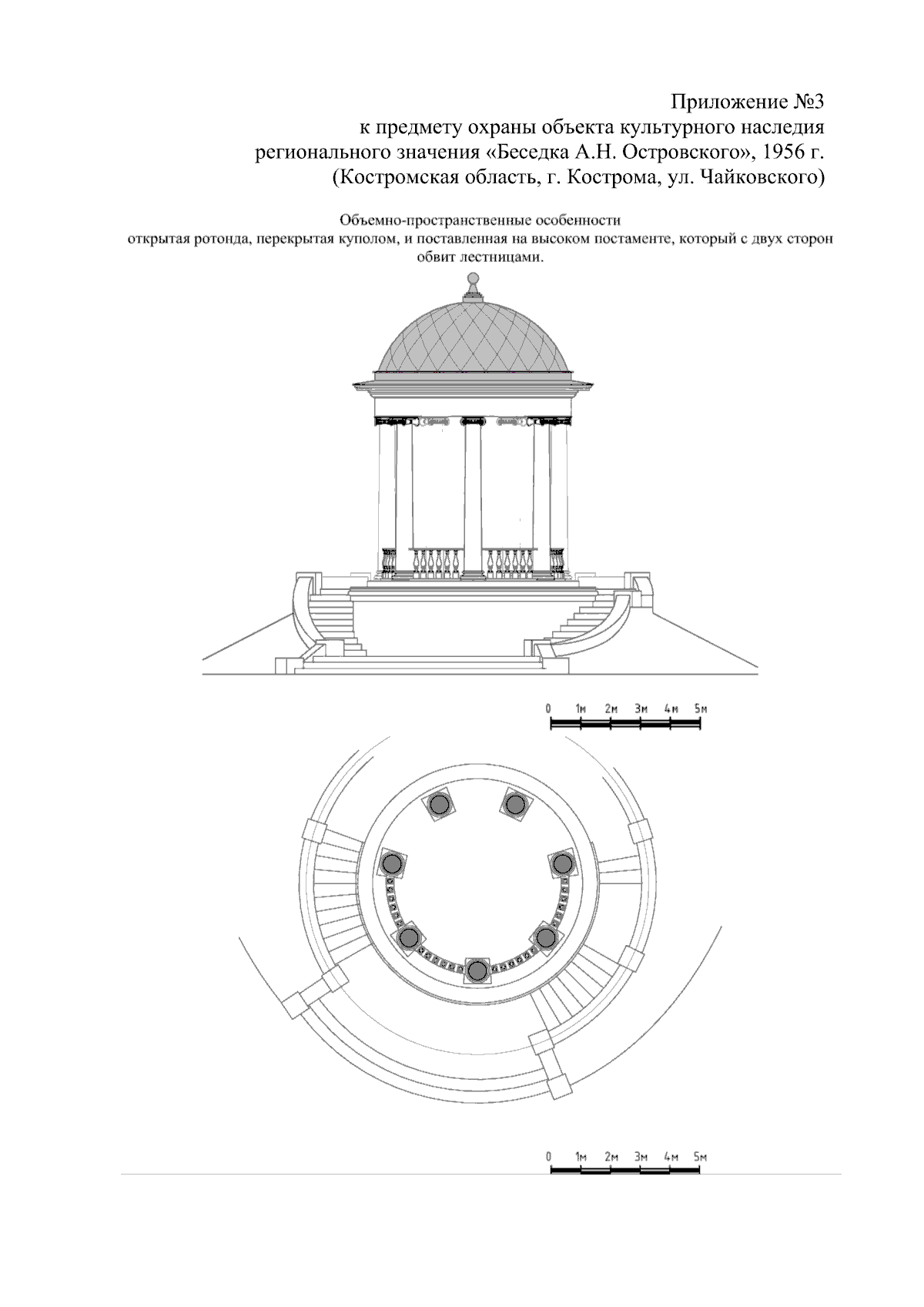 Приложение №3
к предмету охраны объекта культурного наследия
регионального значения «Беседка А.Н. Островского», 1956 г.
(Костромская область, г. Кострома, ул. Чайковского)

Объемно-пространственные особенности
открытая ротонда, перекрытая куполом, и поставленная на высоком постаменте, который с двух сторон обвит лестницами.

0 1м 2м 3м 4м 5м

0 1м 2м 3м 4м 5м