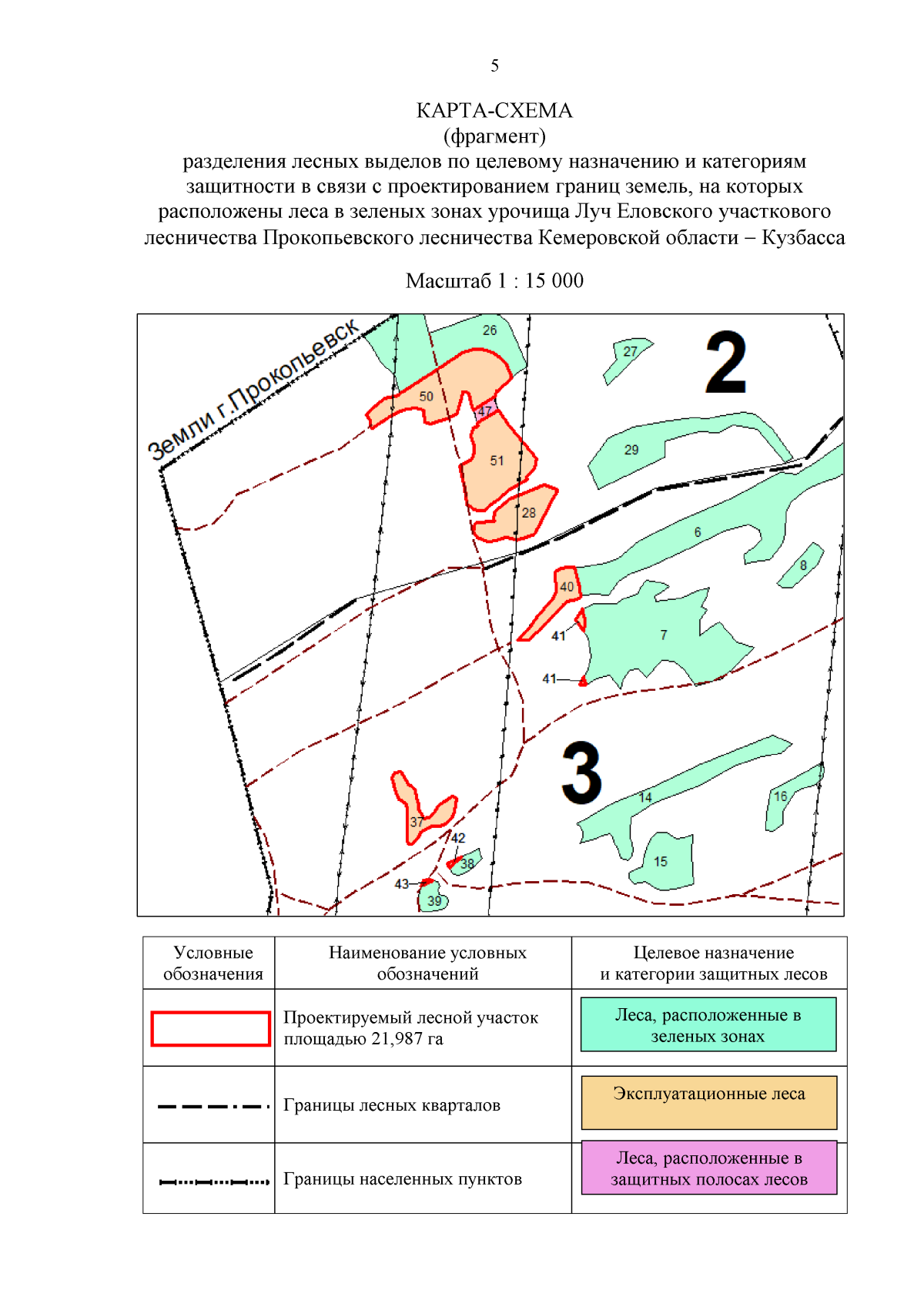 5

КАРТА-СХЕМА
(фрагмент)
разделения лесных выделов по целевому назначению и категориям защитности в связи с проектированием границ земель, на которых расположены леса в зеленых зонах урочища Луч Еловского участкового лесничества Прокопьевского лесничества Кемеровской области – Кузбасса

Масштаб 1 : 15 000

Земли г.Прокопьевск
26
27
2
50
47
51
29
28
6
8
40
41
7
41
3
14
16
37
42
38
15
43
39

| Условные обозначения | Наименование условных обозначений | Целевое назначение и категории защитных лесов |
|---|---|---|
| | Проектируемый лесной участок площадью 21,987 га | Леса, расположенные в зеленых зонах |
| | Границы лесных кварталов | Эксплуатационные леса |
| | Границы населенных пунктов | Леса, расположенные в защитных полосах лесов |